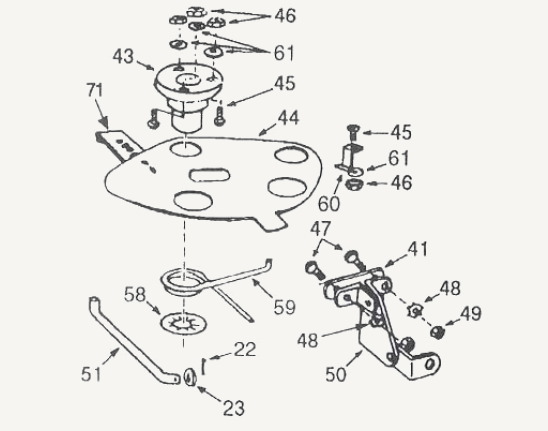 46
61
43
45
71
44
45
61
46
60
47
41
48
49
58
59
48
22
51
50
23