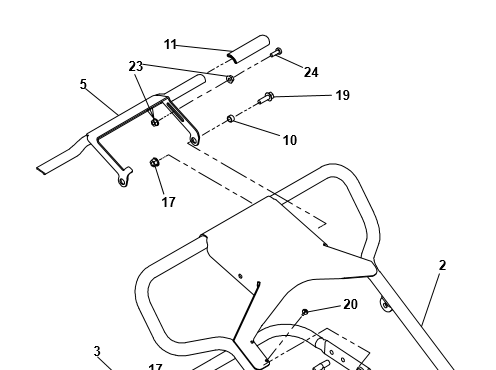 11
23
24
5
19
10
17
2
20
3
17