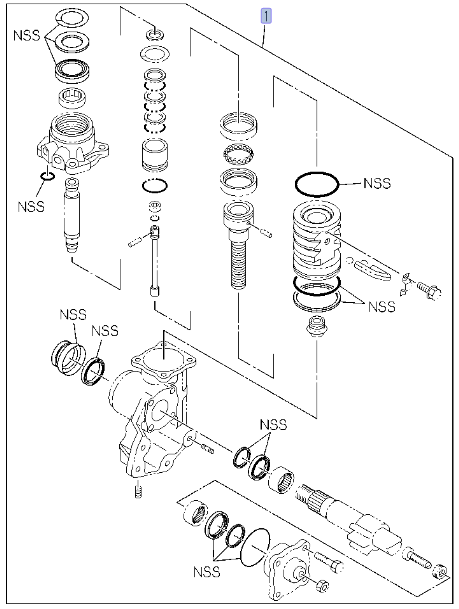 1

NSS

NSS

NSS

NSS

NSS

NSS

NSS

NSS