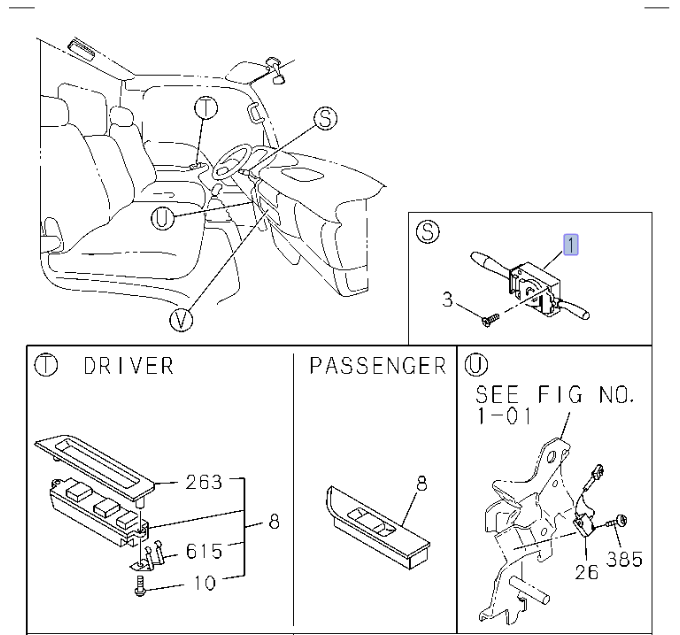 T
S
U
V

S
1
3

T DRIVER
263
8
615
10

PASSENGER
8

U
SEE FIG NO. 1-01
26
385