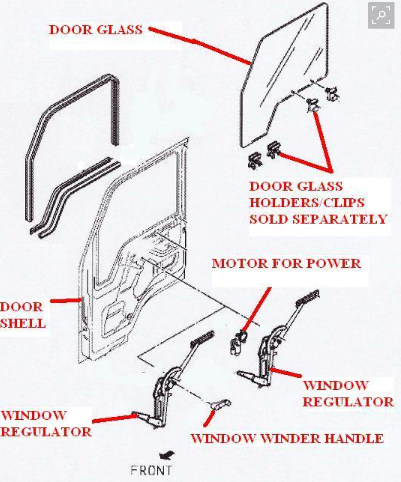 DOOR GLASS

DOOR GLASS HOLDERS/CLIPS SOLD SEPARATELY

MOTOR FOR POWER

DOOR SHELL

WINDOW REGULATOR

WINDOW REGULATOR

WINDOW WINDER HANDLE

FRONT