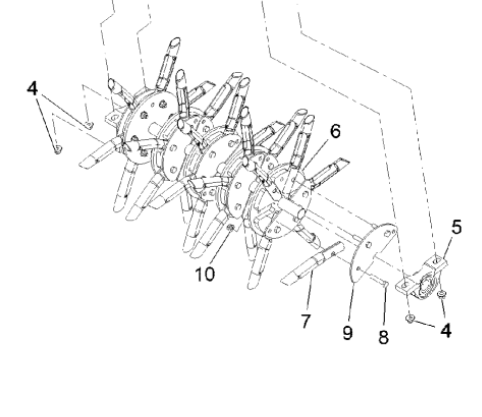 4
6
5
10
7
9
8
4