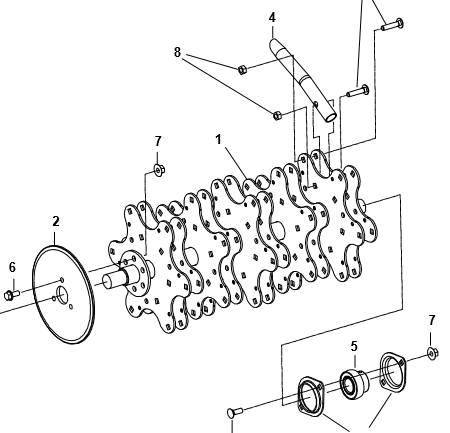 4
8
7
1
2
6
7
5