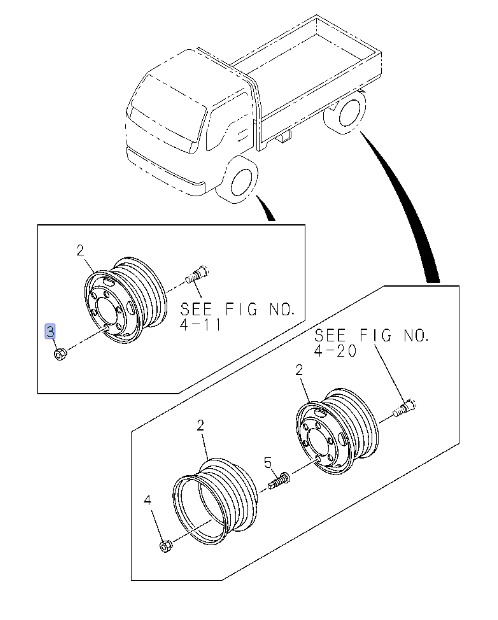 2
SEE FIG NO.
4-11
3
SEE FIG NO.
4-20
2
2
5
4