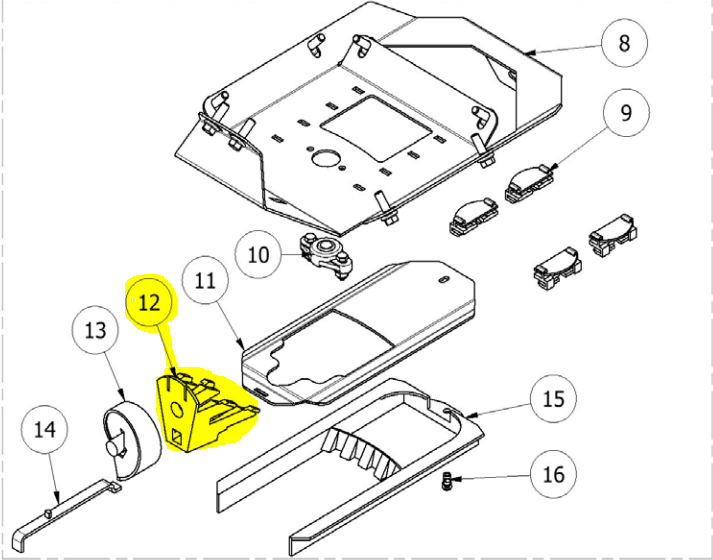 8

9

10

11

12

13

14

15

16